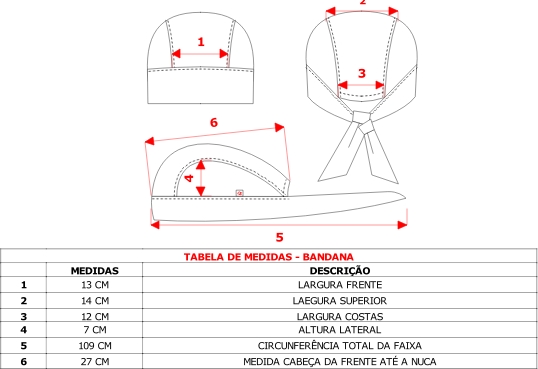 1

2

3

6

4

5

TABELA DE MEDIDAS - BANDANA

| | MEDIDAS | DESCRIÇÃO |
|---|---|---|
| 1 | 13 CM | LARGURA FRENTE |
| 2 | 14 CM | LAEGURA SUPERIOR |
| 3 | 12 CM | LARGURA COSTAS |
| 4 | 7 CM | ALTURA LATERAL |
| 5 | 109 CM | CIRCUNFERÊNCIA TOTAL DA FAIXA |
| 6 | 27 CM | MEDIDA CABEÇA DA FRENTE ATÉ A NUCA |